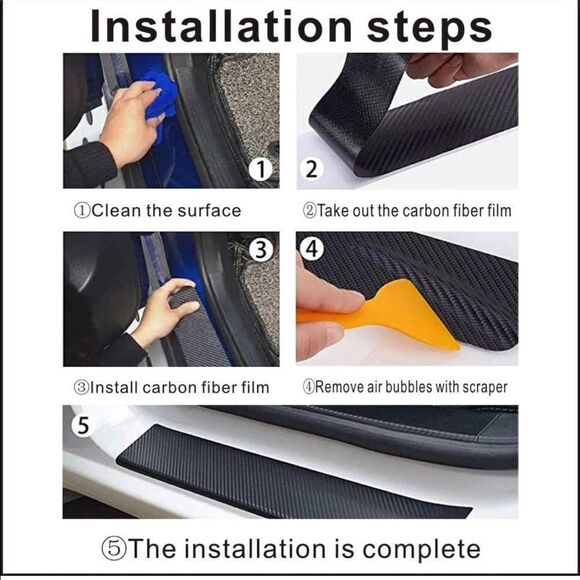 Installation steps

1

2

①Clean the surface

②Take out the carbon fiber film

3

4

③Install carbon fiber film

④Remove air bubbles with scraper

5

⑤The installation is complete